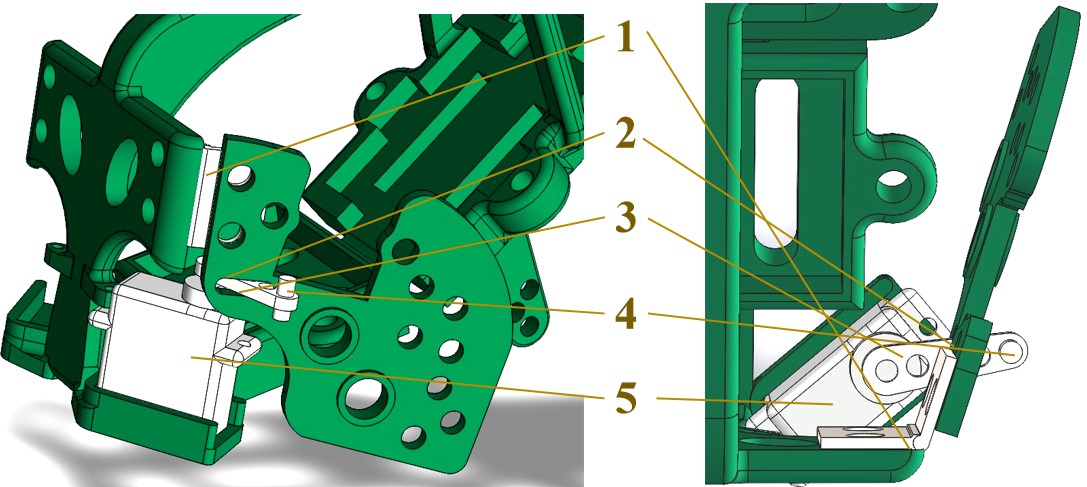 1
2
3
4
5